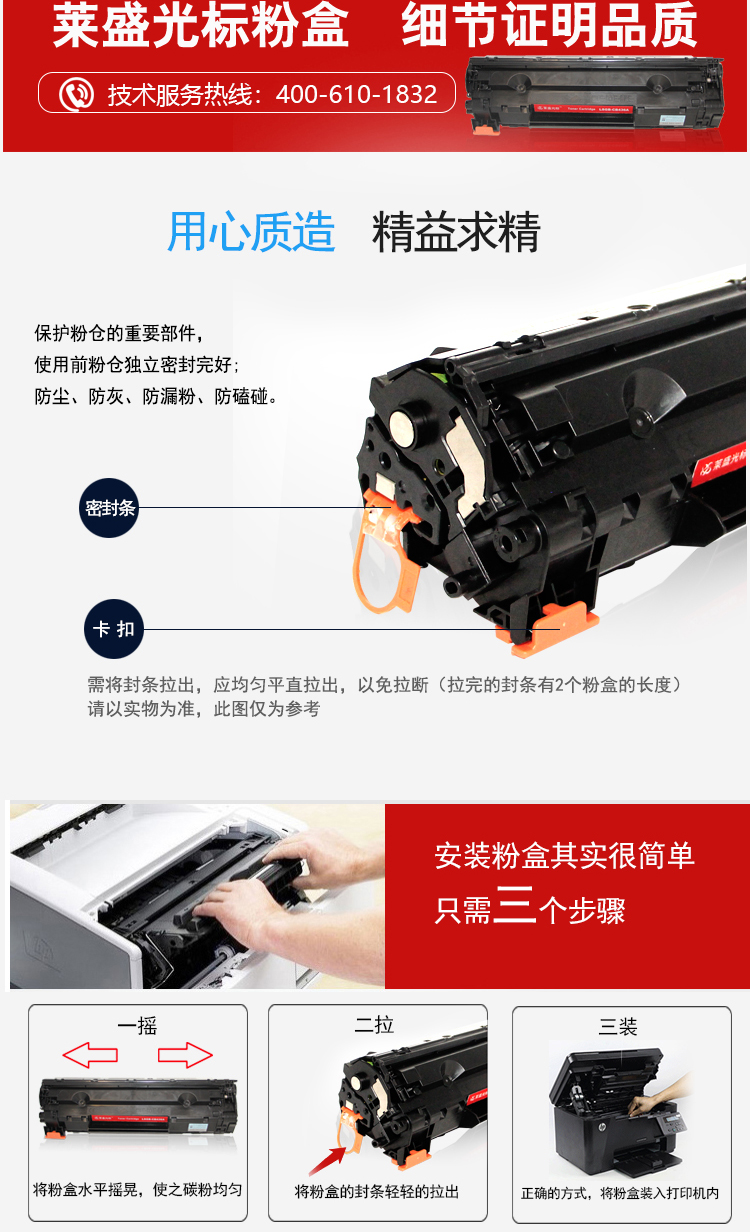 莱盛光标粉盒　细节证明品质

技术服务热线：400-610-1832

用心质造　精益求精

保护粉仓的重要部件，
使用前粉仓独立密封完好；
防尘、防灰、防漏粉、防磕碰。

密封条

卡 扣

需将封条拉出，应均匀平直拉出，以免拉断（拉完的封条有2个粉盒的长度）
请以实物为准，此图仅为参考

安装粉盒其实很简单
只需三个步骤

一摇
将粉盒水平摇晃，使之碳粉均匀

二拉
将粉盒的封条轻轻的拉出

三装
正确的方式，将粉盒装入打印机内